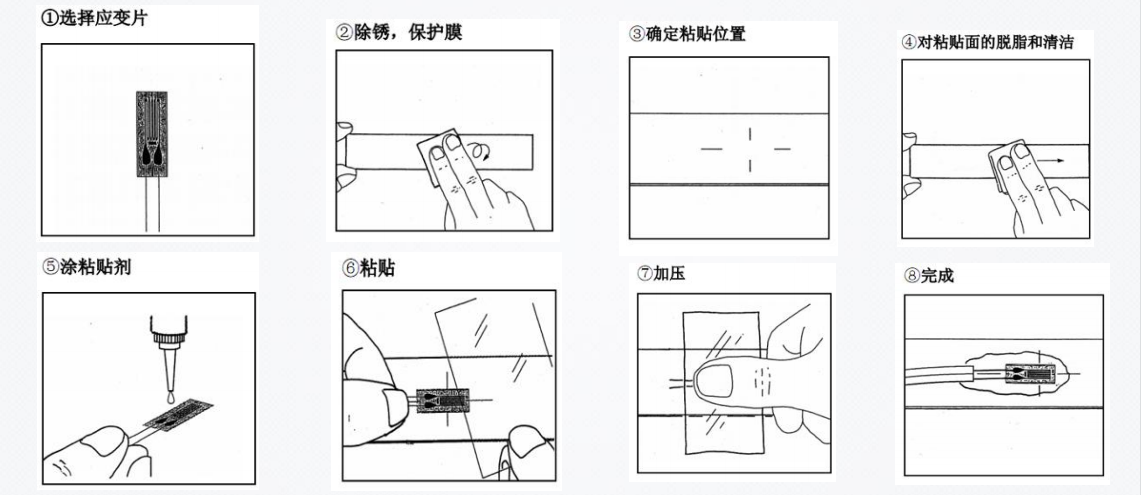 ①选择应变片

②除锈，保护膜

③确定粘贴位置

④对粘贴面的脱脂和清洁

⑤涂粘贴剂

⑥粘贴

⑦加压

⑧完成